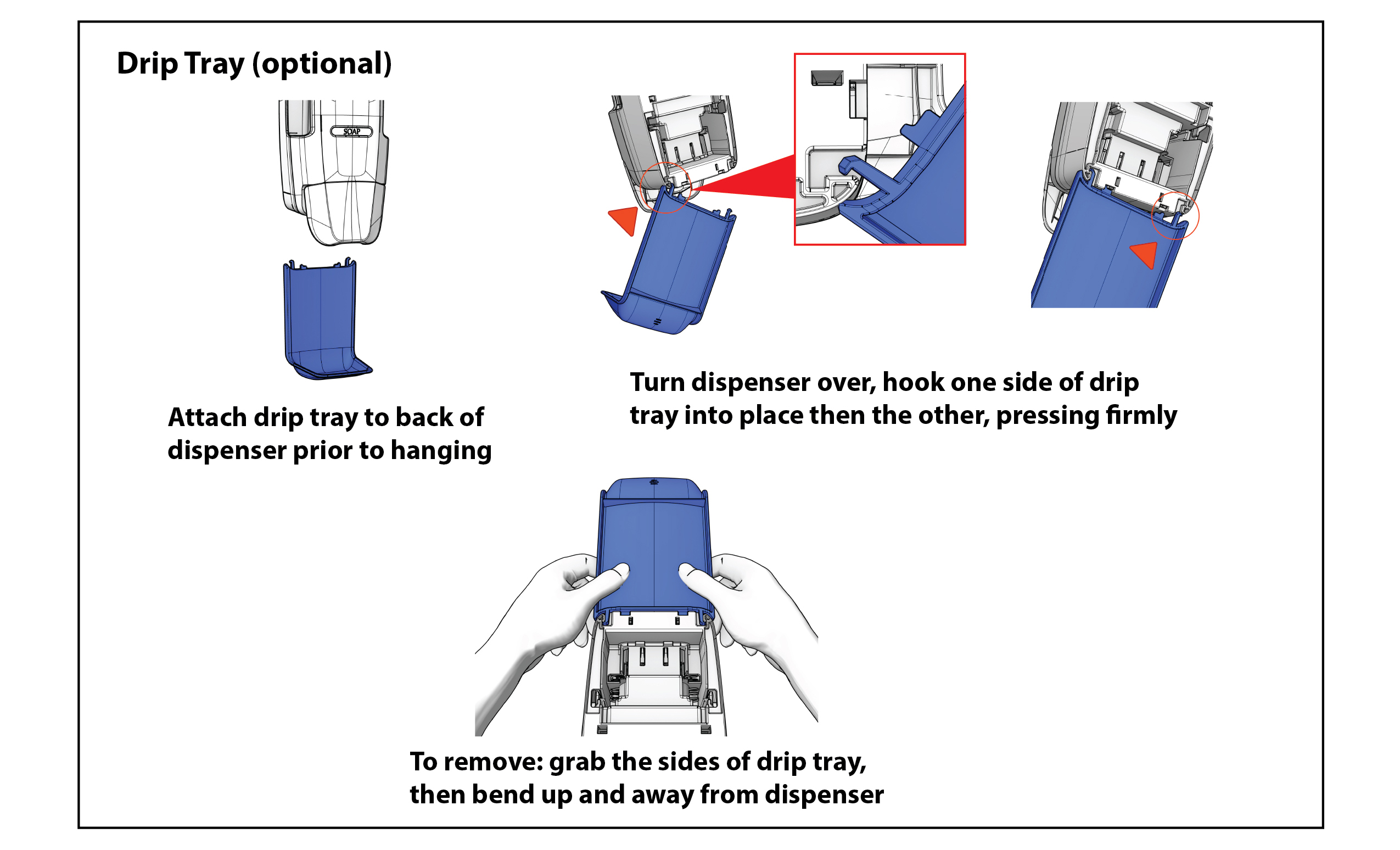 Drip Tray (optional)

SOAP

Attach drip tray to back of dispenser prior to hanging

Turn dispenser over, hook one side of drip tray into place then the other, pressing firmly

To remove: grab the sides of drip tray, then bend up and away from dispenser