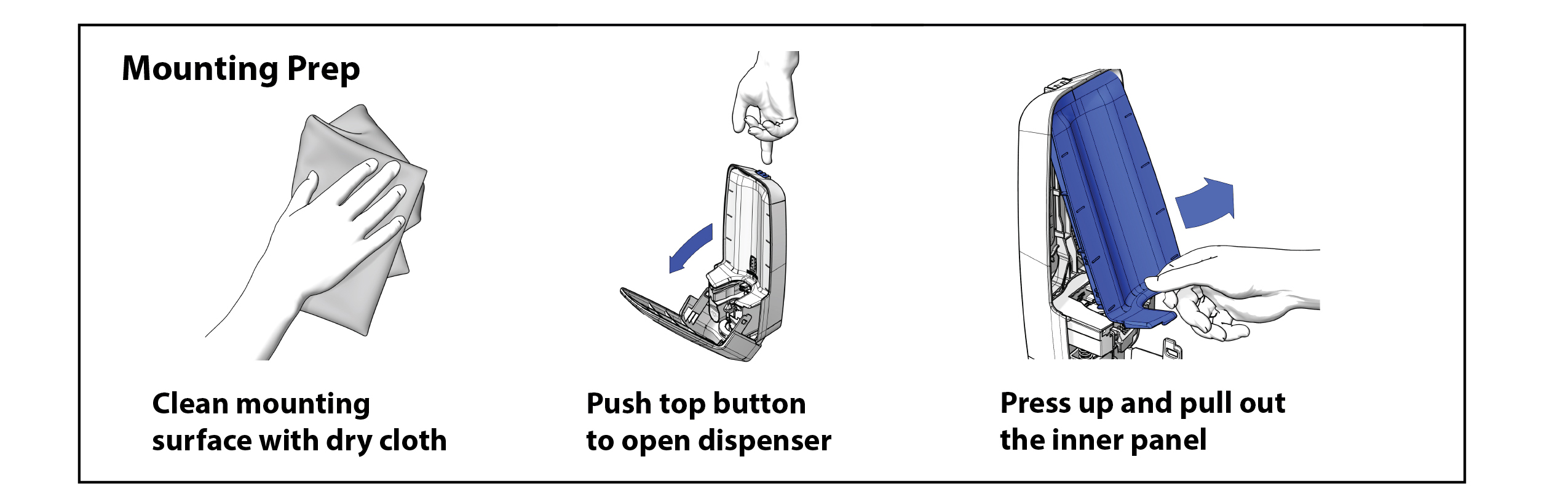 Mounting Prep

Clean mounting surface with dry cloth

Push top button to open dispenser

Press up and pull out the inner panel