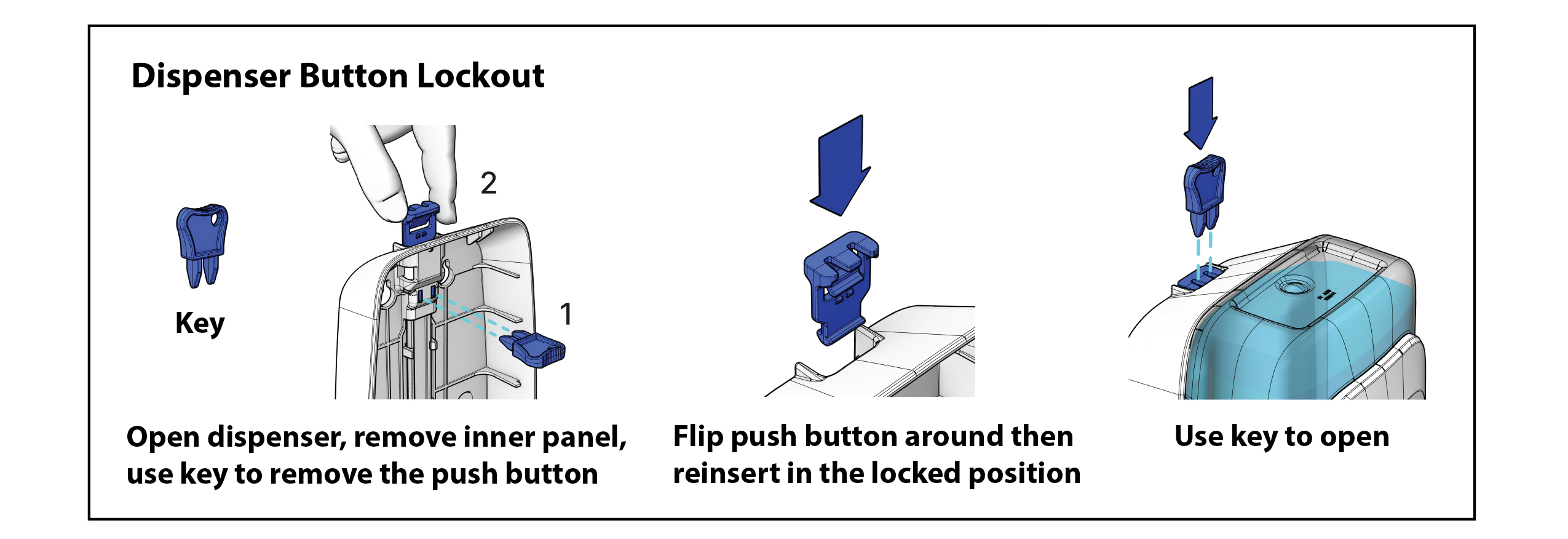 Dispenser Button Lockout

Key

2

1

Open dispenser, remove inner panel, use key to remove the push button

Flip push button around then reinsert in the locked position

Use key to open